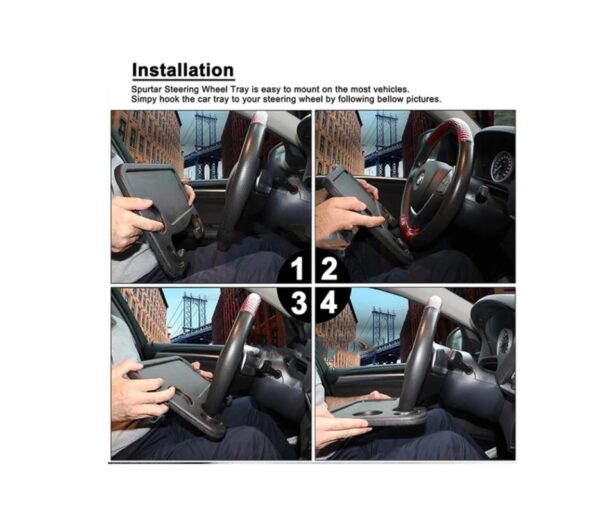 Installation

Spurtar Steering Wheel Tray is easy to mount on the most vehicles.
Simpy hook the car tray to your steering wheel by following bellow pictures.

1 2
3 4